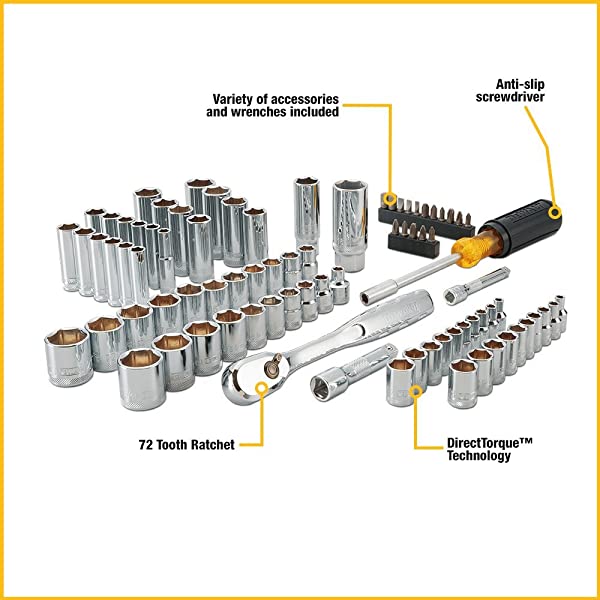 Variety of accessories and wrenches included

Anti-slip screwdriver

72 Tooth Ratchet

DirectTorque™ Technology